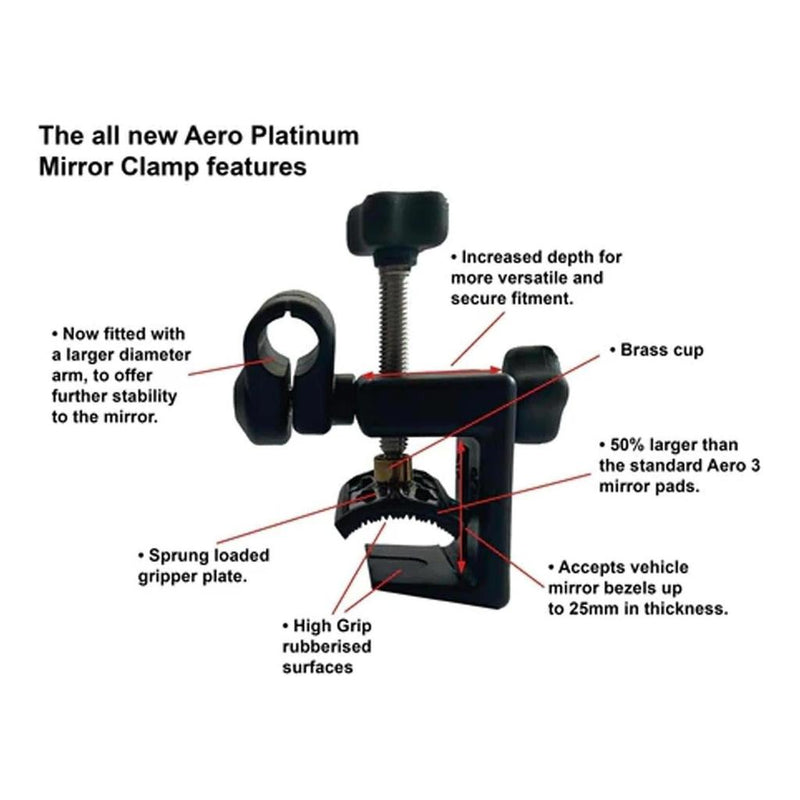 The all new Aero Platinum Mirror Clamp features

• Increased depth for more versatile and secure fitment.

• Now fitted with a larger diameter arm, to offer further stability to the mirror.

• Brass cup

• 50% larger than the standard Aero 3 mirror pads.

• Sprung loaded gripper plate.

• Accepts vehicle mirror bezels up to 25mm in thickness.

• High Grip rubberised surfaces