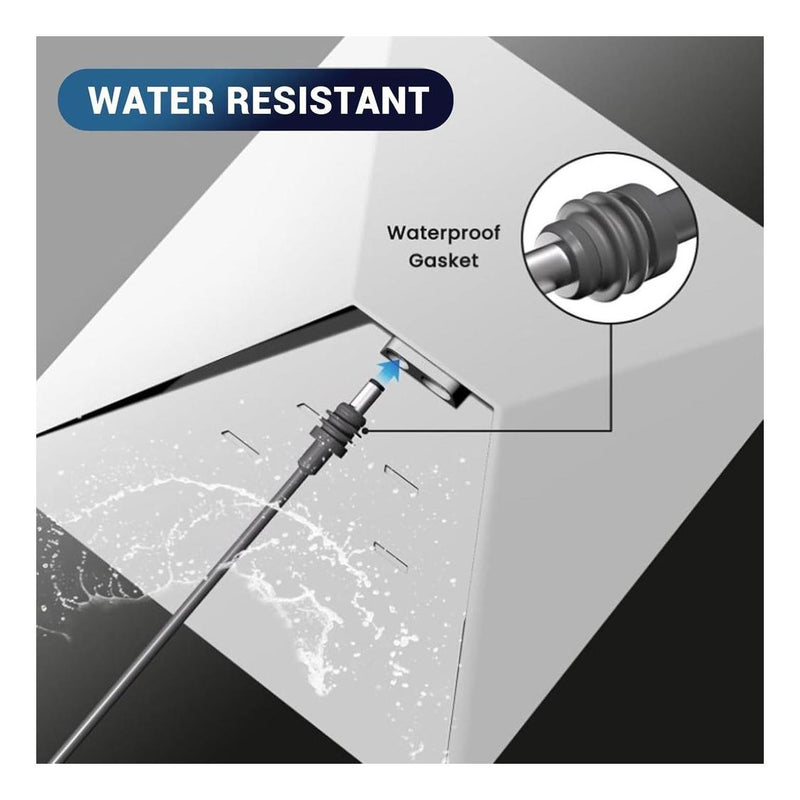 WATER RESISTANT

Waterproof Gasket