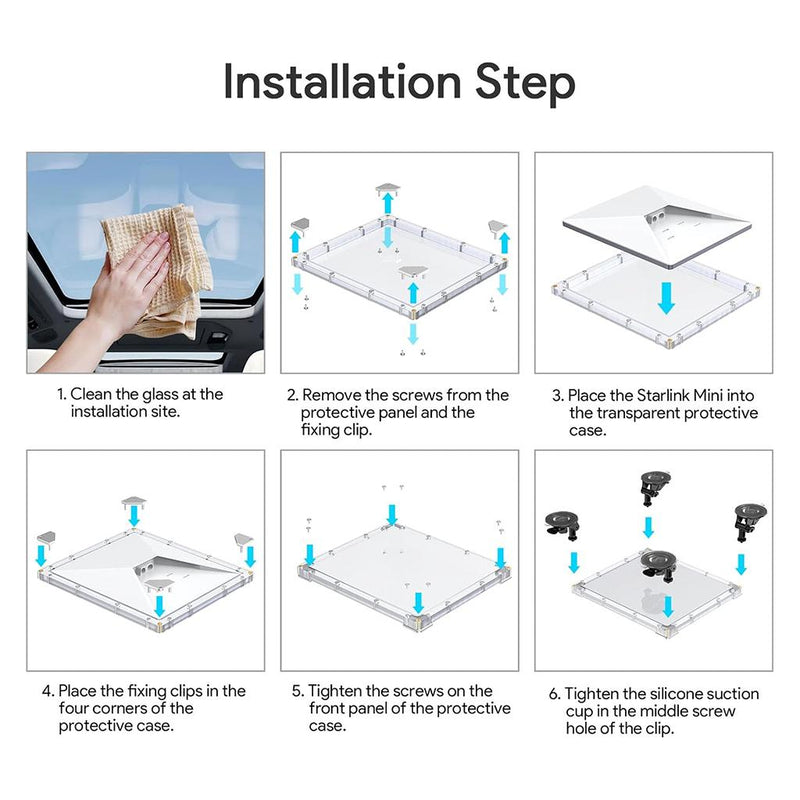 Installation Step

1. Clean the glass at the installation site.

2. Remove the screws from the protective panel and the fixing clip.

3. Place the Starlink Mini into the transparent protective case.

4. Place the fixing clips in the four corners of the protective case.

5. Tighten the screws on the front panel of the protective case.

6. Tighten the silicone suction cup in the middle screw hole of the clip.